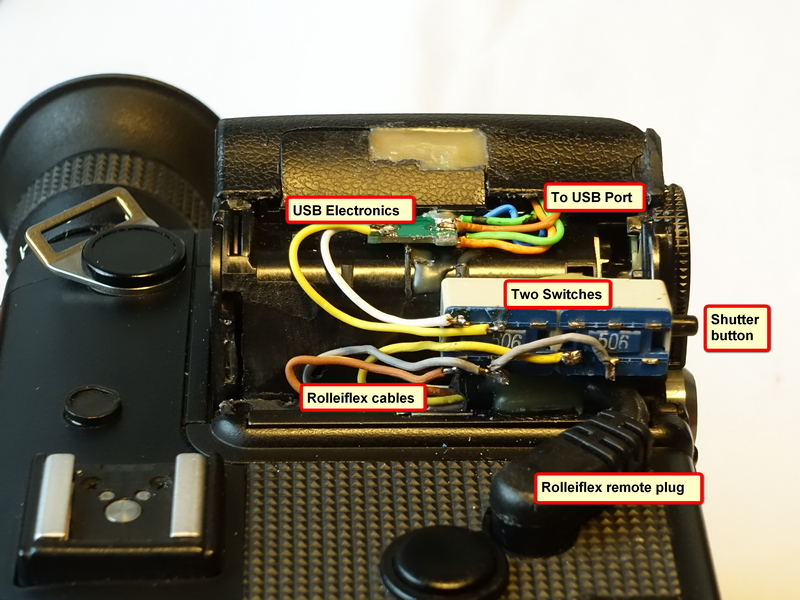 USB Electronics

To USB Port

Two Switches

Shutter button

506

506

Rolleiflex cables

Rolleiflex remote plug